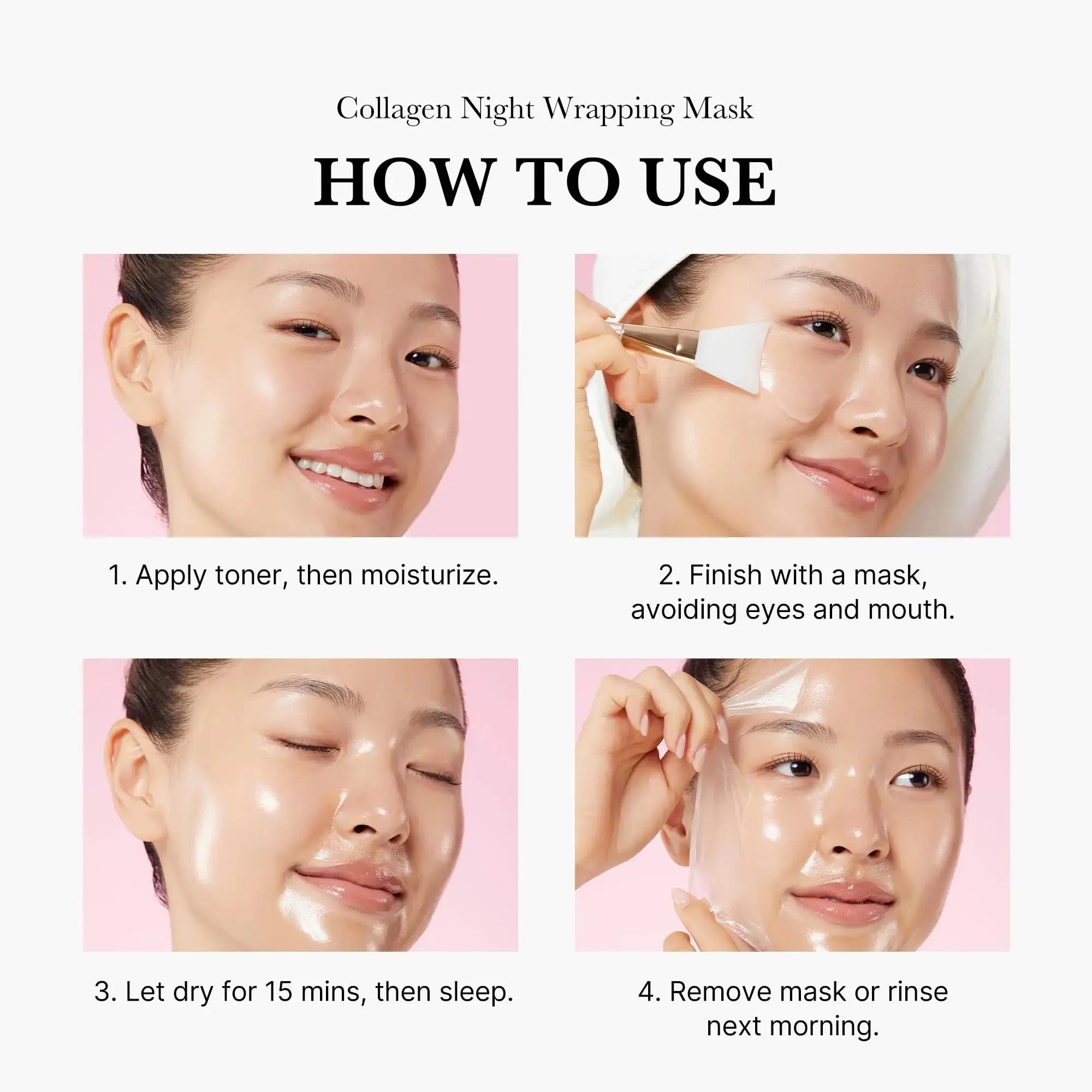 Collagen Night Wrapping Mask

HOW TO USE

1. Apply toner, then moisturize.

2. Finish with a mask, avoiding eyes and mouth.

3. Let dry for 15 mins, then sleep.

4. Remove mask or rinse next morning.